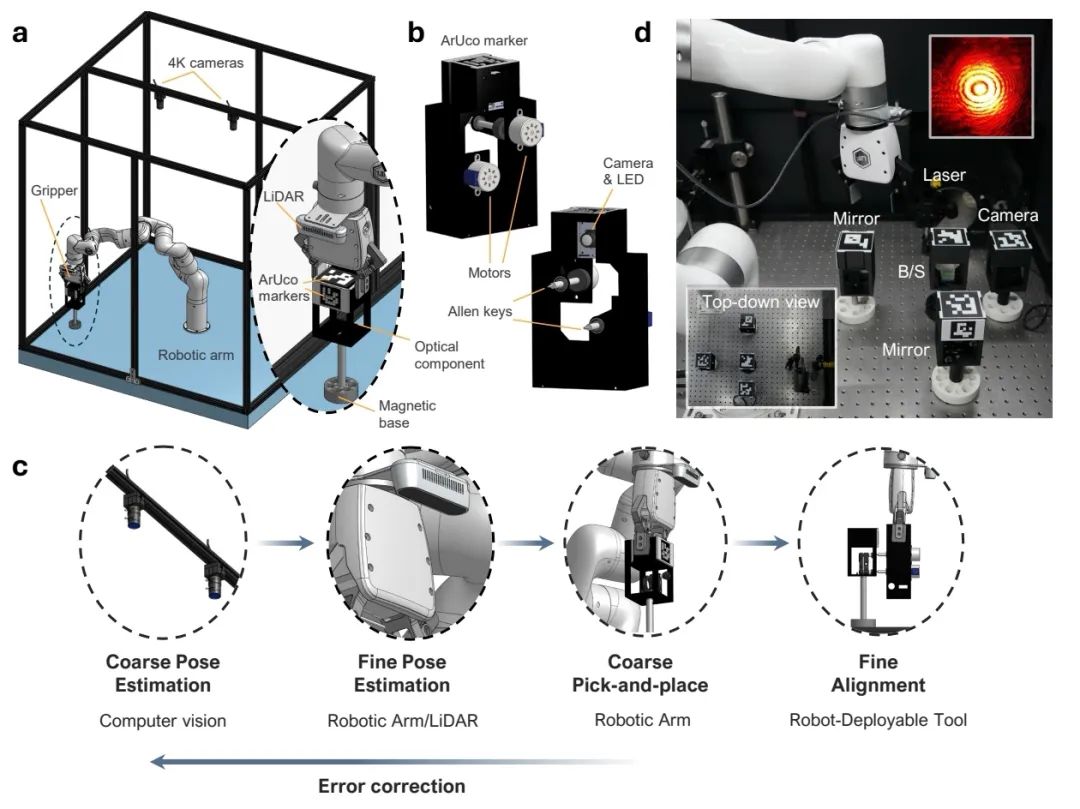 a

4K cameras

Gripper

LiDAR

ArUco markers

Robotic arm

Optical component

Magnetic base

b

ArUco marker

Camera & LED

Motors

Allen keys

d

Laser

Mirror

Camera

B/S

Top-down view

Mirror

c

Coarse Pose Estimation
Computer vision

Fine Pose Estimation
Robotic Arm/LiDAR

Coarse Pick-and-place
Robotic Arm

Fine Alignment
Robot-Deployable Tool

Error correction