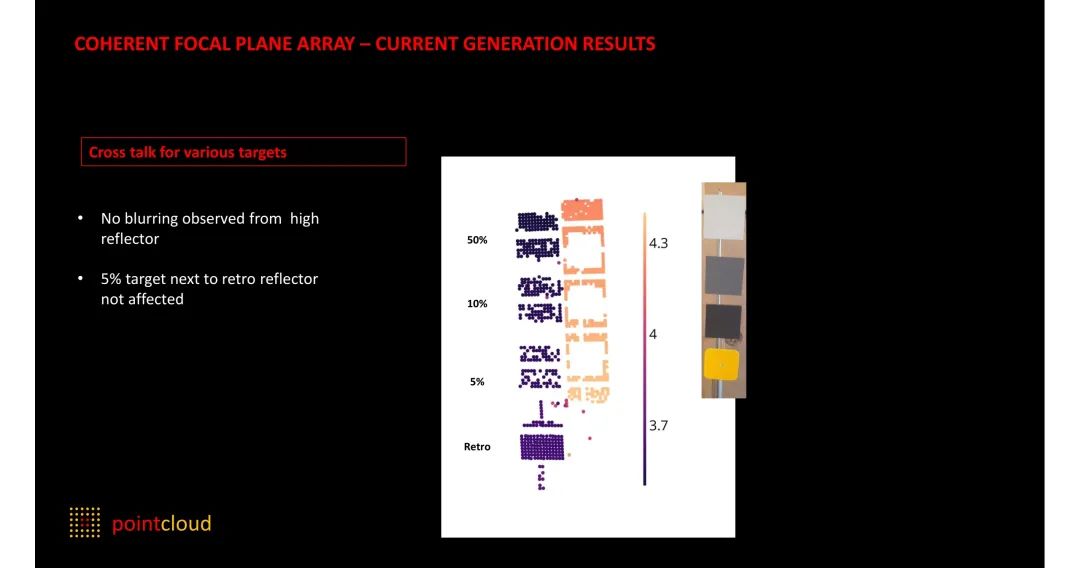 COHERENT FOCAL PLANE ARRAY – CURRENT GENERATION RESULTS

Cross talk for various targets

• No blurring observed from high reflector

• 5% target next to retro reflector not affected

50%

10%

5%

Retro

4.3

4

3.7

pointcloud