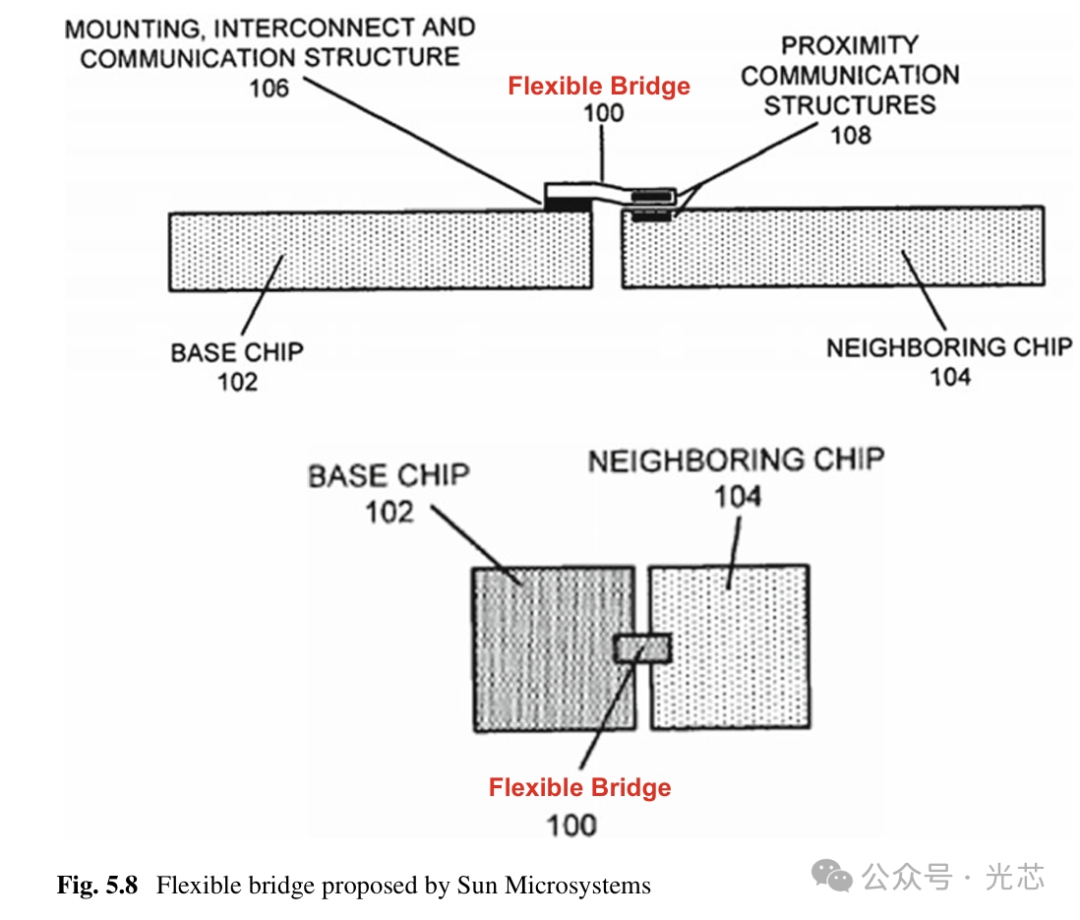 MOUNTING, INTERCONNECT AND COMMUNICATION STRUCTURE
106

Flexible Bridge
100

PROXIMITY COMMUNICATION STRUCTURES
108

BASE CHIP
102

NEIGHBORING CHIP
104

BASE CHIP
102

NEIGHBORING CHIP
104

Flexible Bridge
100

Fig. 5.8 Flexible bridge proposed by Sun Microsystems

公众号 · 光芯