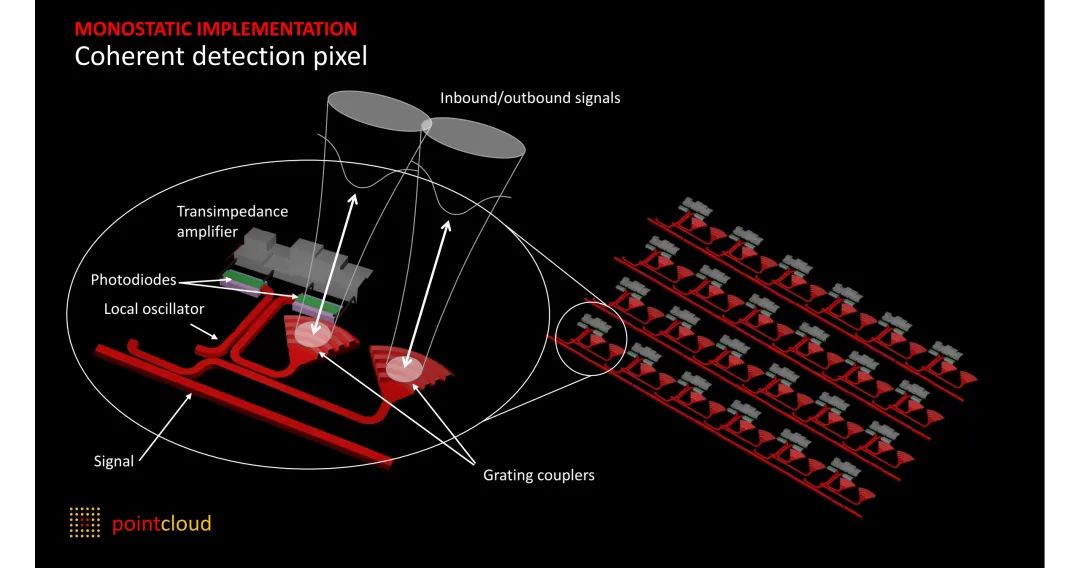 MONOSTATIC IMPLEMENTATION
Coherent detection pixel

Inbound/outbound signals

Transimpedance amplifier

Photodiodes

Local oscillator

Signal

Grating couplers

pointcloud