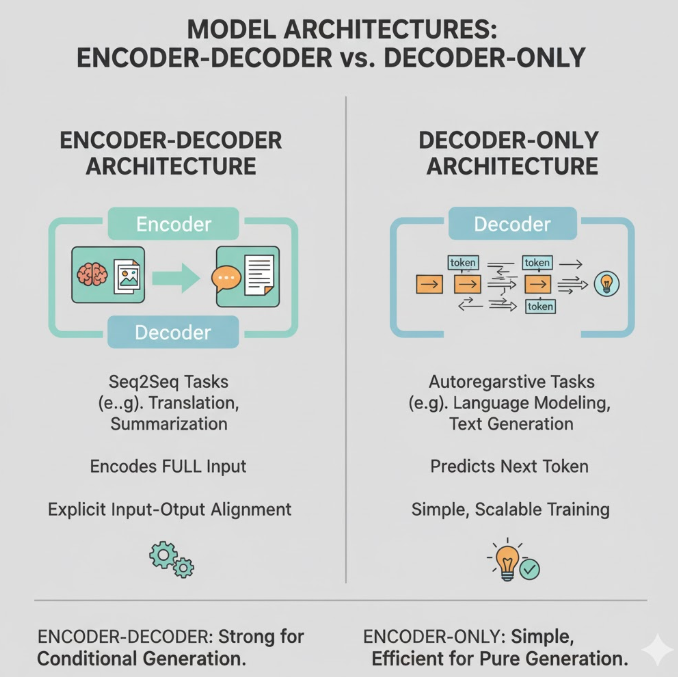 MODEL ARCHITECTURES: ENCODER-DECODER vs. DECODER-ONLY

ENCODER-DECODER ARCHITECTURE

Encoder

Decoder

Seq2Seq Tasks (e..g). Translation, Summarization

Encodes FULL Input

Explicit Input-Otput Alignment

DECODER-ONLY ARCHITECTURE

Decoder

token

token

token

Autoregarstive Tasks (e.g). Language Modeling, Text Generation

Predicts Next Token

Simple, Scalable Training

ENCODER-DECODER: Strong for Conditional Generation.

ENCODER-ONLY: Simple, Efficient for Pure Generation.