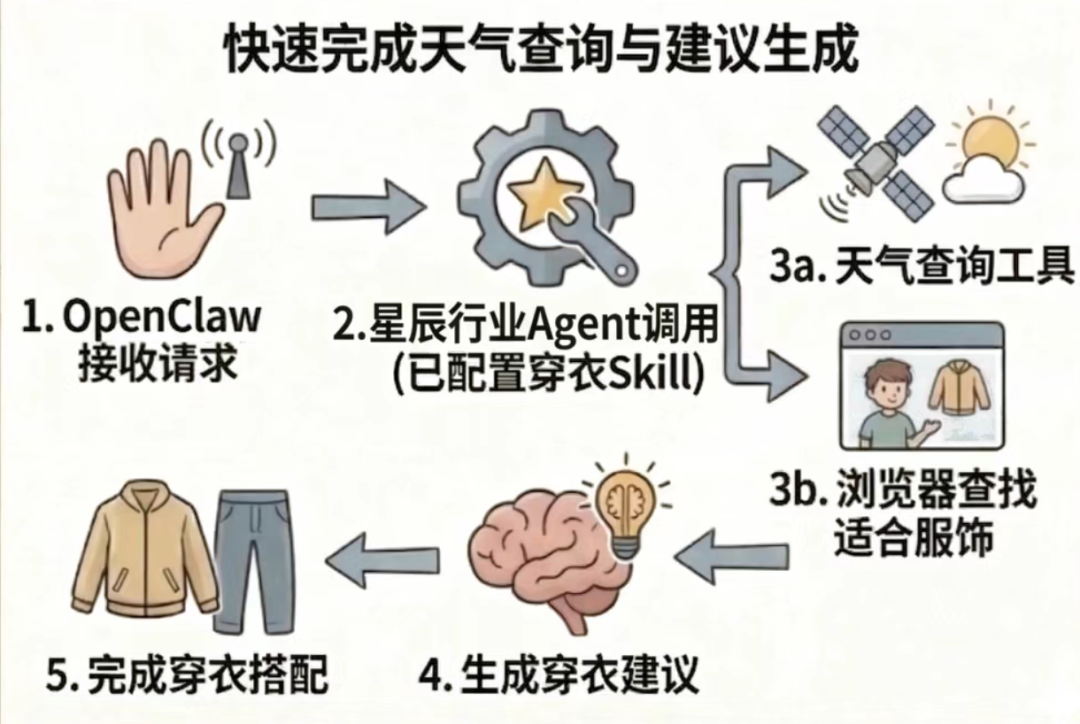 快速完成天气查询与建议生成

1. OpenClaw 接收请求

2.星辰行业Agent调用 (已配置穿衣Skill)

3a. 天气查询工具

3b. 浏览器查找适合服饰

4. 生成穿衣建议

5. 完成穿衣搭配