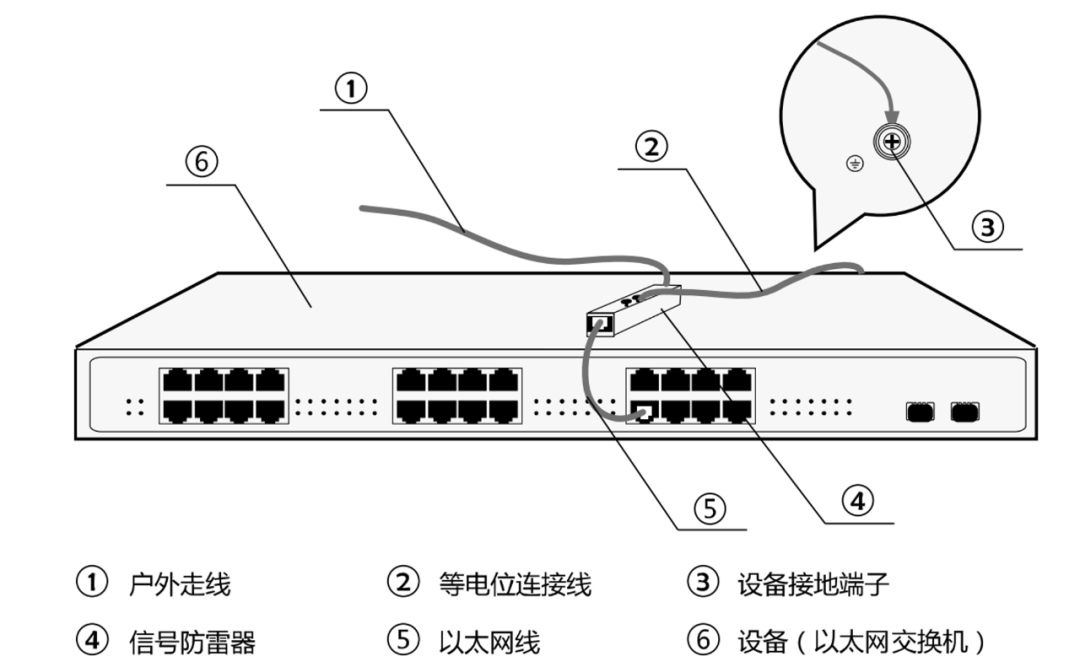 ①
⑥
②
③
⑤
④

① 户外走线
② 等电位连接线
③ 设备接地端子
④ 信号防雷器
⑤ 以太网线
⑥ 设备（以太网交换机）