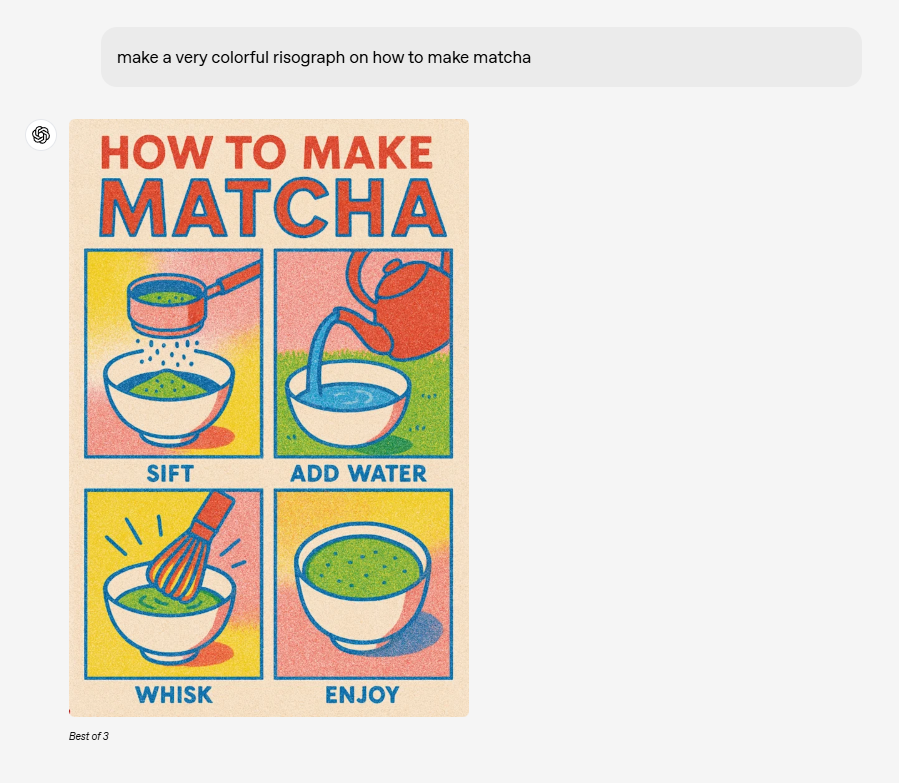 make a very colorful risograph on how to make matcha

HOW TO MAKE
MATCHA

SIFT

ADD WATER

WHISK

ENJOY

Best of 3