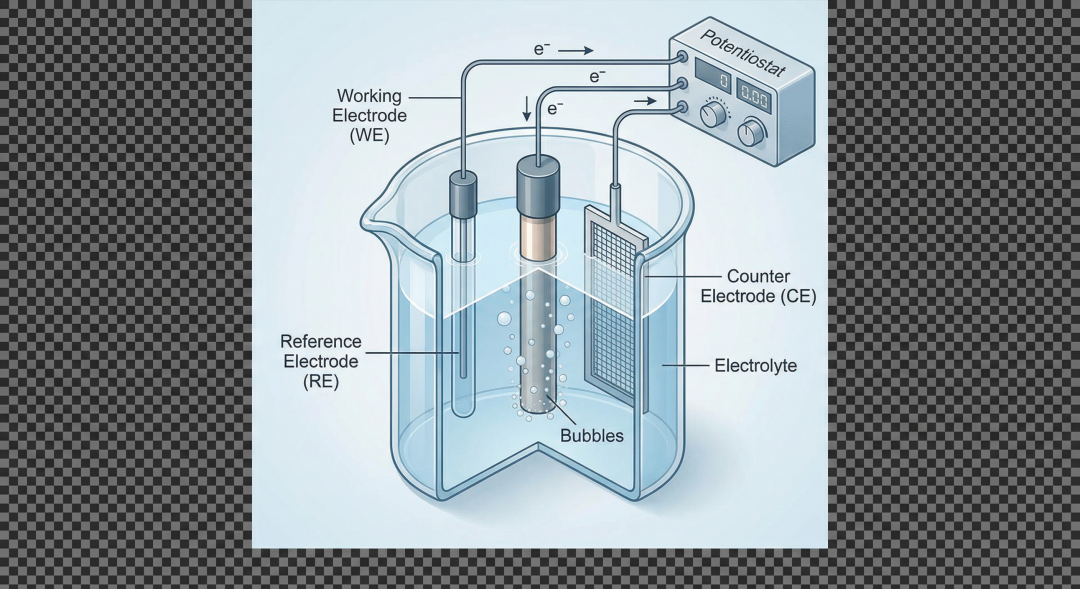 $e^-$
$e^-$
$e^-$
Potentiostat
0
0.00
Working Electrode (WE)
Counter Electrode (CE)
Reference Electrode (RE)
Electrolyte
Bubbles