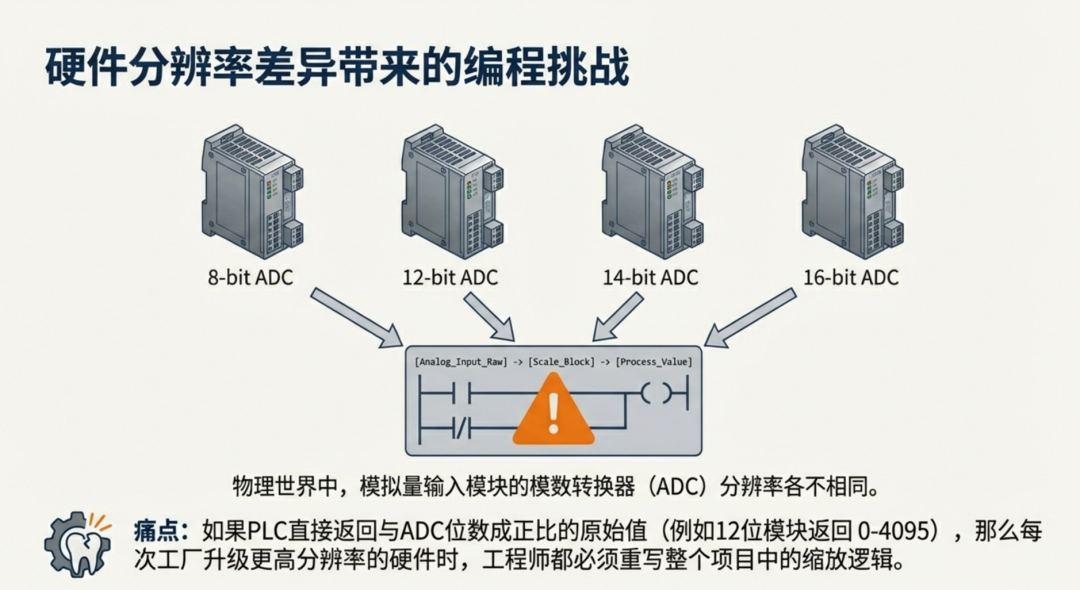 硬件分辨率差异带来的编程挑战

8-bit ADC

12-bit ADC

14-bit ADC

16-bit ADC

[Analog_Input_Raw] -> [Scale_Block] -> [Process_Value]

物理世界中，模拟量输入模块的模数转换器（ADC）分辨率各不相同。

痛点：如果PLC直接返回与ADC位数成正比的原始值（例如12位模块返回 0-4095），那么每次工厂升级更高分辨率的硬件时，工程师都必须重写整个项目中的缩放逻辑。