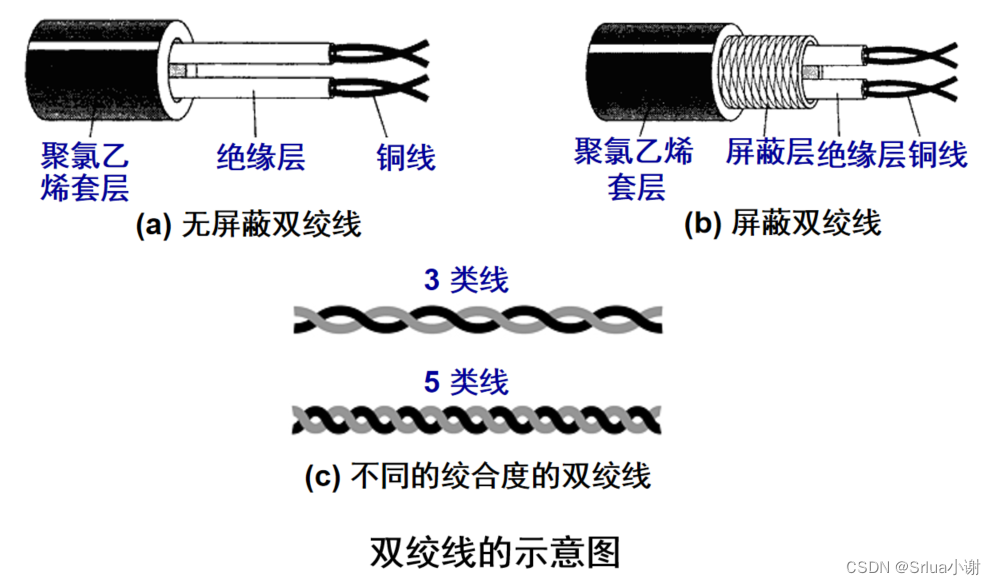 聚氯乙烯套层

绝缘层

铜线

(a) 无屏蔽双绞线

聚氯乙烯套层

屏蔽层

绝缘层

铜线

(b) 屏蔽双绞线

3 类线

5 类线

(c) 不同的绞合度的双绞线

双绞线的示意图

CSDN @Srlua小谢