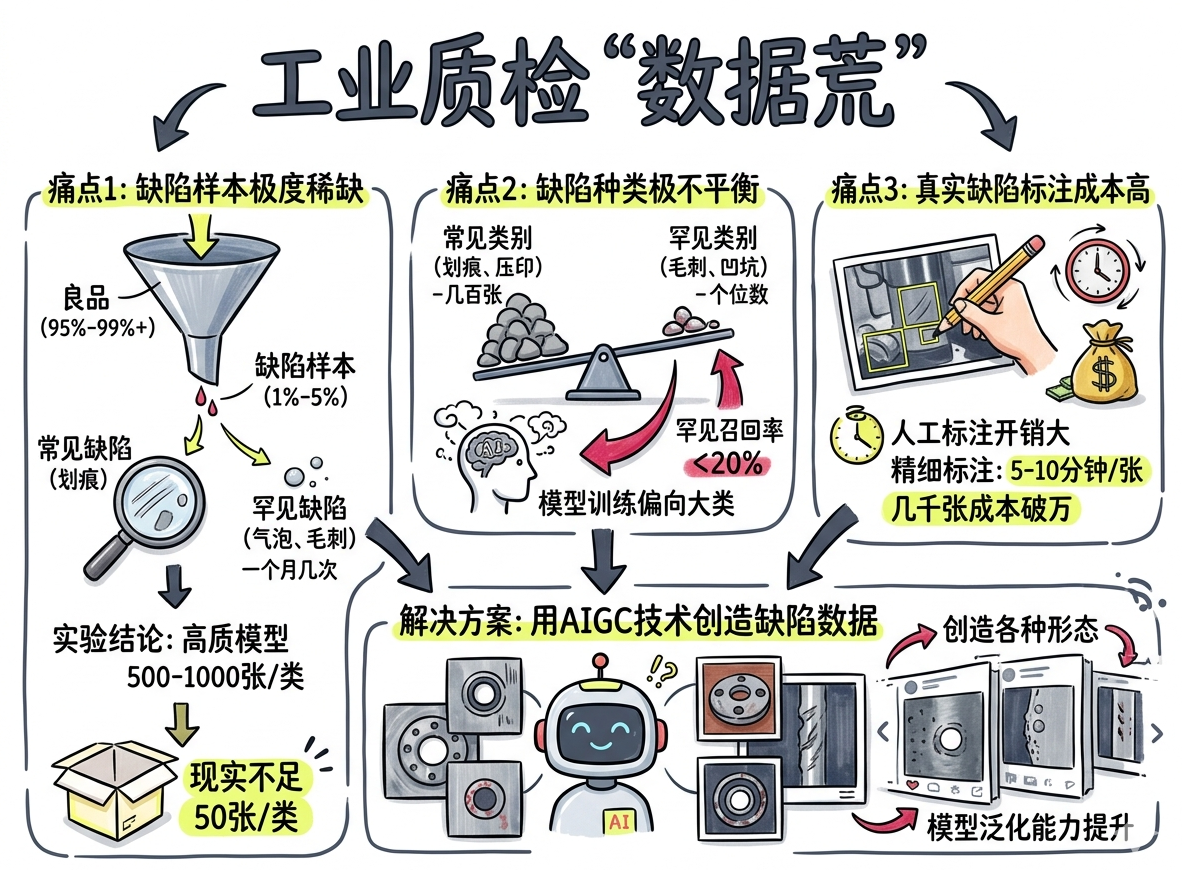 工业质检“数据荒”

痛点1: 缺陷样本极度稀缺

良品
(95%-99%+)

缺陷样本
(1%-5%)

常见缺陷
(划痕)

罕见缺陷
(气泡、毛刺)
一个月几次

实验结论: 高质模型
500-1000张/类

现实不足
50张/类

痛点2: 缺陷种类极不平衡

常见类别
(划痕、压印)
-几百张

罕见类别
(毛刺、凹坑)
-个位数

AI

罕见召回率
<20%

模型训练偏向大类

痛点3: 真实缺陷标注成本高

$

人工标注开销大
精细标注: 5-10分钟/张
几千张成本破万

解决方案: 用AIGC技术创造缺陷数据

AI

创造各种形态

模型泛化能力提升