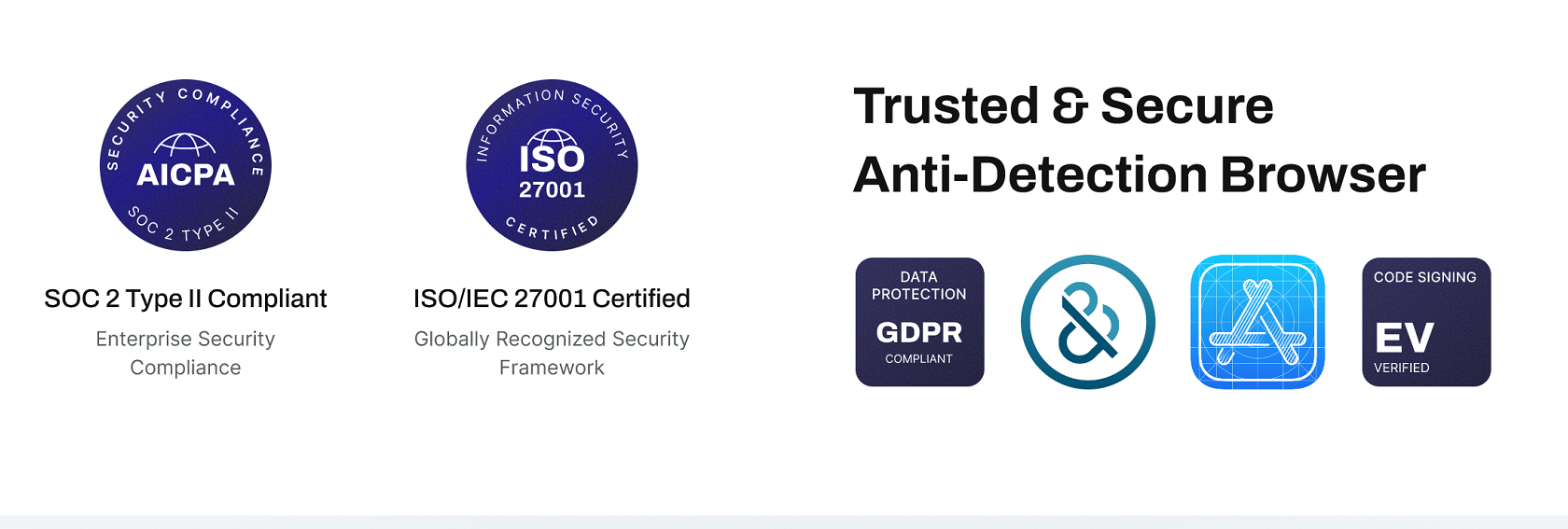 SECURITY COMPLIANCE
AICPA
SOC 2 TYPE II

SOC 2 Type II Compliant

Enterprise Security Compliance

INFORMATION SECURITY
ISO
27001
CERTIFIED

ISO/IEC 27001 Certified

Globally Recognized Security Framework

Trusted & Secure Anti-Detection Browser

DATA PROTECTION
GDPR
COMPLIANT

CODE SIGNING
EV
VERIFIED