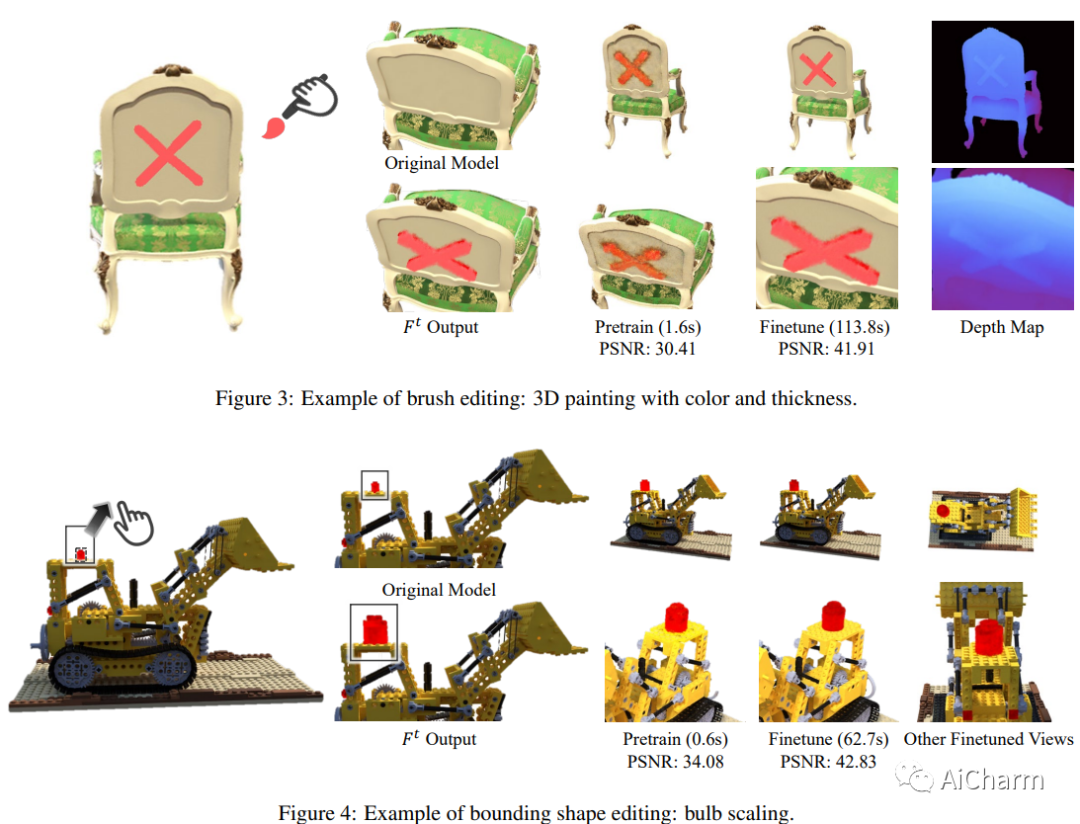 Original Model

$F^t$ Output

Pretrain (1.6s)
PSNR: 30.41

Finetune (113.8s)
PSNR: 41.91

Depth Map

Figure 3: Example of brush editing: 3D painting with color and thickness.

Original Model

$F^t$ Output

Pretrain (0.6s)
PSNR: 34.08

Finetune (62.7s)
PSNR: 42.83

Other Finetuned Views

AiCharm

Figure 4: Example of bounding shape editing: bulb scaling.