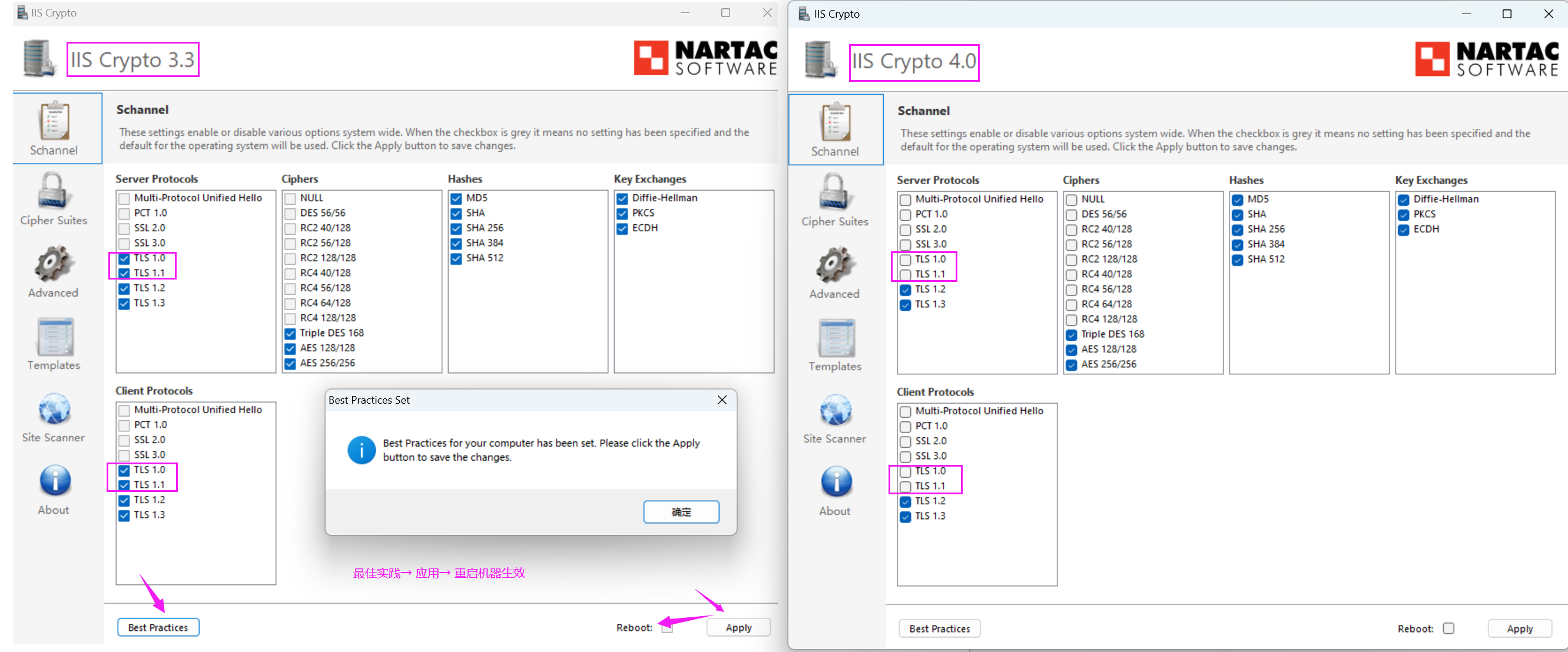 IIS Crypto

IIS Crypto 3.3

NARTAC SOFTWARE

Schannel

Cipher Suites

Advanced

Templates

Site Scanner

About

Schannel

These settings enable or disable various options system wide. When the checkbox is grey it means no setting has been specified and the default for the operating system will be used. Click the Apply button to save changes.

Server Protocols
Multi-Protocol Unified Hello
PCT 1.0
SSL 2.0
SSL 3.0
TLS 1.0
TLS 1.1
TLS 1.2
TLS 1.3

Ciphers
NULL
DES 56/56
RC2 40/128
RC2 56/128
RC2 128/128
RC4 40/128
RC4 56/128
RC4 64/128
RC4 128/128
Triple DES 168
AES 128/128
AES 256/256

Hashes
MD5
SHA
SHA 256
SHA 384
SHA 512

Key Exchanges
Diffie-Hellman
PKCS
ECDH

Client Protocols
Multi-Protocol Unified Hello
PCT 1.0
SSL 2.0
SSL 3.0
TLS 1.0
TLS 1.1
TLS 1.2
TLS 1.3

Best Practices Set

Best Practices for your computer has been set. Please click the Apply button to save the changes.

确定

最佳实践→ 应用→ 重启机器生效

Best Practices

Reboot:

Apply

IIS Crypto

IIS Crypto 4.0

NARTAC SOFTWARE

Schannel

Cipher Suites

Advanced

Templates

Site Scanner

About

Schannel

These settings enable or disable various options system wide. When the checkbox is grey it means no setting has been specified and the default for the operating system will be used. Click the Apply button to save changes.

Server Protocols
Multi-Protocol Unified Hello
PCT 1.0
SSL 2.0
SSL 3.0
TLS 1.0
TLS 1.1
TLS 1.2
TLS 1.3

Ciphers
NULL
DES 56/56
RC2 40/128
RC2 56/128
RC2 128/128
RC4 40/128
RC4 56/128
RC4 64/128
RC4 128/128
Triple DES 168
AES 128/128
AES 256/256

Hashes
MD5
SHA
SHA 256
SHA 384
SHA 512

Key Exchanges
Diffie-Hellman
PKCS
ECDH

Client Protocols
Multi-Protocol Unified Hello
PCT 1.0
SSL 2.0
SSL 3.0
TLS 1.0
TLS 1.1
TLS 1.2
TLS 1.3

Best Practices

Reboot:

Apply