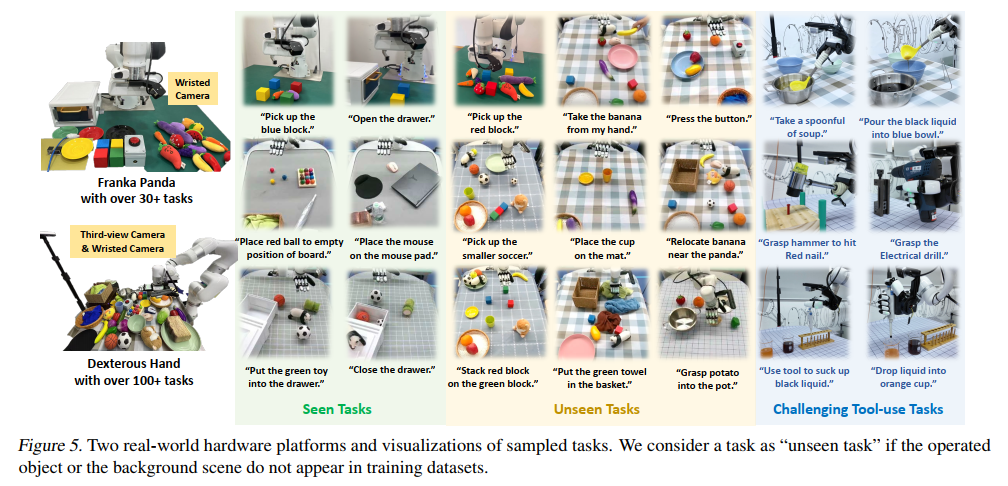 Wristed Camera

Franka Panda with over 30+ tasks

Third-view Camera & Wristed Camera

Dexterous Hand with over 100+ tasks

"Pick up the blue block."

"Open the drawer."

"Place red ball to empty position of board."

"Place the mouse on the mouse pad."

"Put the green toy into the drawer."

"Close the drawer."

Seen Tasks

"Pick up the red block."

"Take the banana from my hand."

"Press the button."

"Pick up the smaller soccer."

"Place the cup on the mat."

"Relocate banana near the panda."

"Stack red block on the green block."

"Put the green towel in the basket."

"Grasp potato into the pot."

Unseen Tasks

"Take a spoonful of soup."

"Pour the black liquid into blue bowl."

"Grasp hammer to hit Red nail."

"Grasp the Electrical drill."

"Use tool to suck up black liquid."

"Drop liquid into orange cup."

Challenging Tool-use Tasks

Figure 5. Two real-world hardware platforms and visualizations of sampled tasks. We consider a task as "unseen task" if the operated object or the background scene do not appear in training datasets.