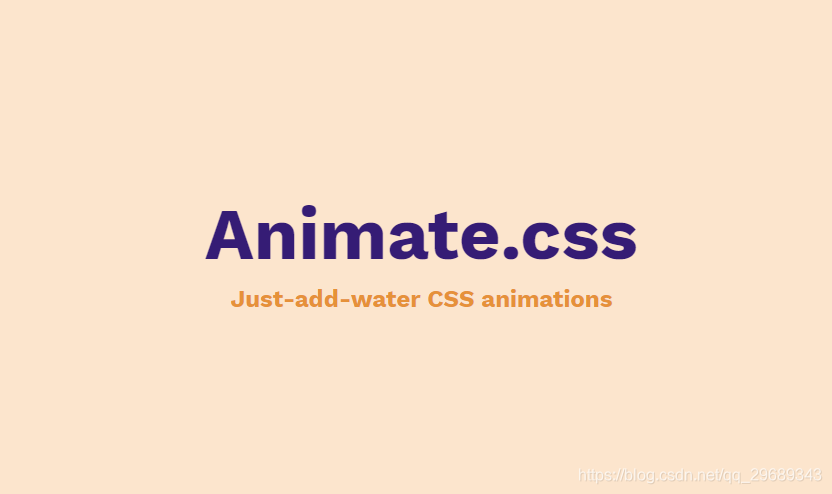 Animate.css

Just-add-water CSS animations

https://blog.csdn.net/qq_29689343