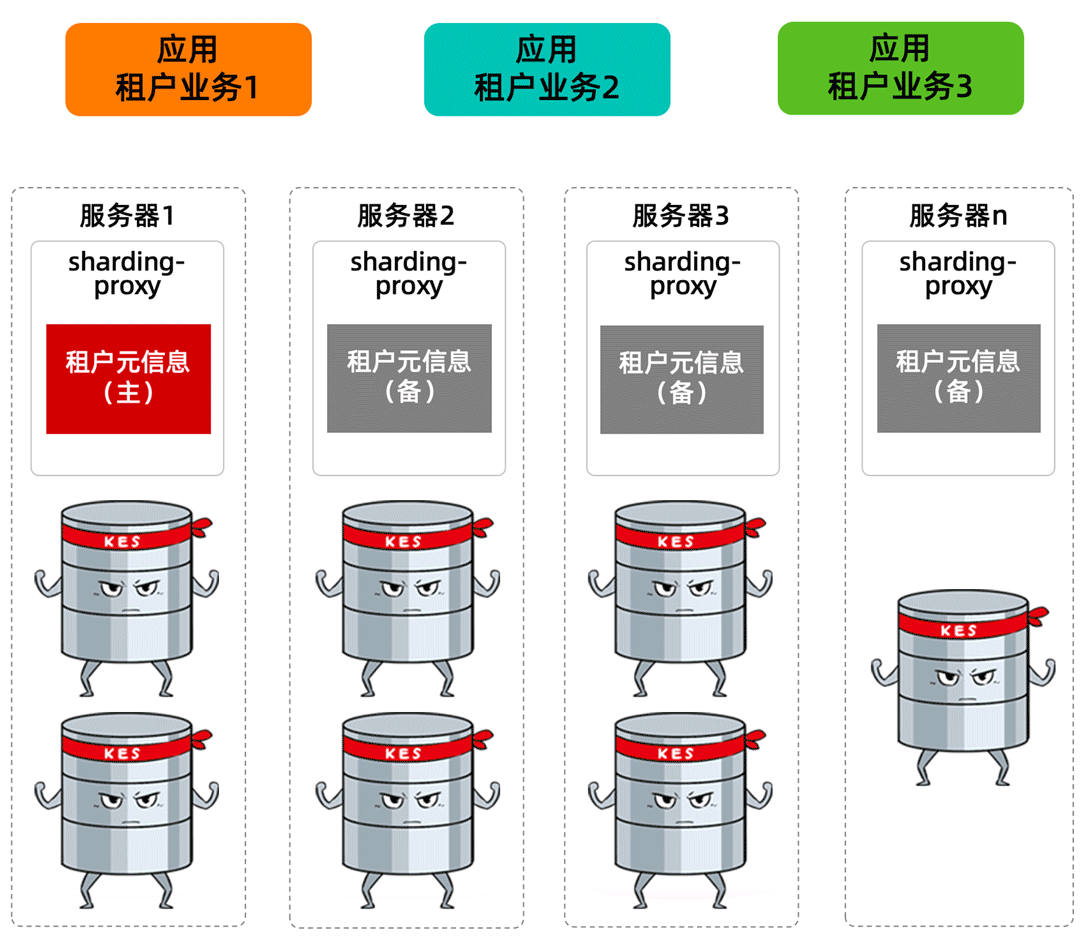 应用
租户业务1

应用
租户业务2

应用
租户业务3

服务器1

sharding-proxy

租户元信息
（主）

KES

KES

服务器2

sharding-proxy

租户元信息
（备）

KES

KES

服务器3

sharding-proxy

租户元信息
（备）

KES

KES

服务器n

sharding-proxy

租户元信息
（备）

KES