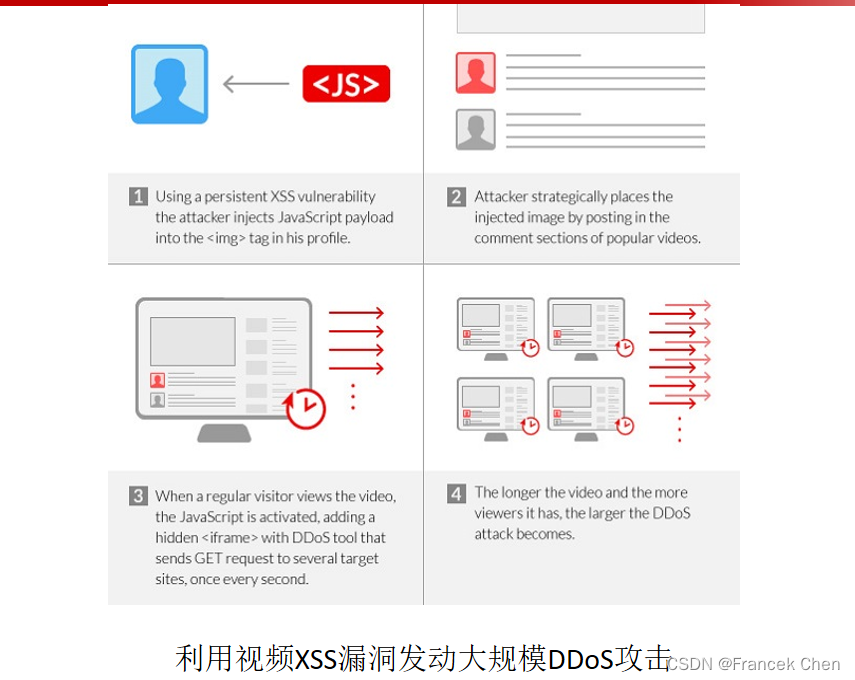 <JS>

1 Using a persistent XSS vulnerability the attacker injects JavaScript payload into the <img> tag in his profile.

2 Attacker strategically places the injected image by posting in the comment sections of popular videos.

3 When a regular visitor views the video, the JavaScript is activated, adding a hidden <iframe> with DDoS tool that sends GET request to several target sites, once every second.

4 The longer the video and the more viewers it has, the larger the DDoS attack becomes.

利用视频XSS漏洞发动大规模DDoS攻击

CSDN @Francek Chen