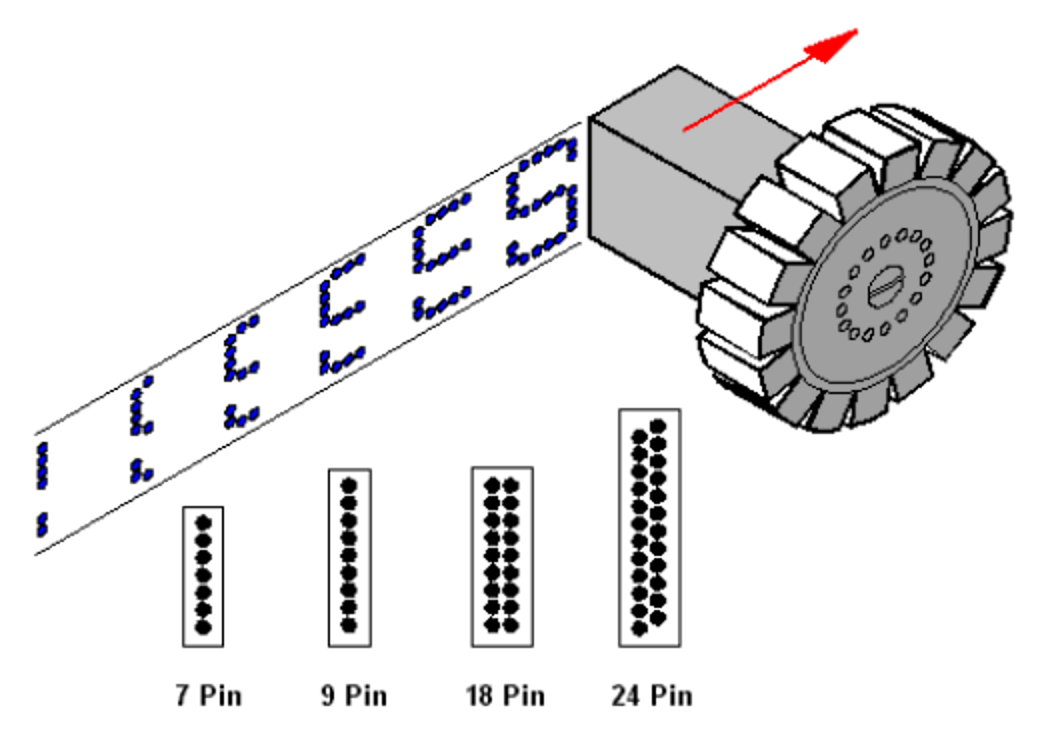 7 Pin
9 Pin
18 Pin
24 Pin