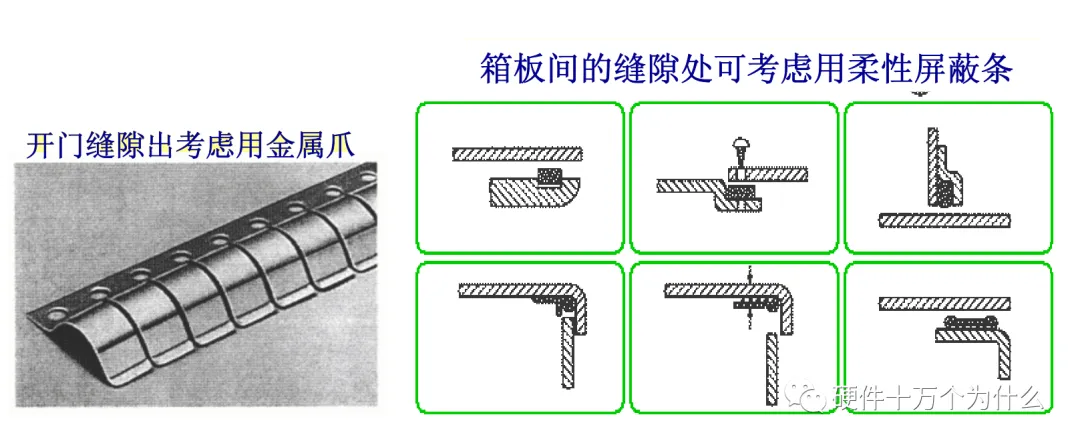 箱板间的缝隙处可考虑用柔性屏蔽条

开门缝隙出考虑用金属爪

硬件十万个为什么