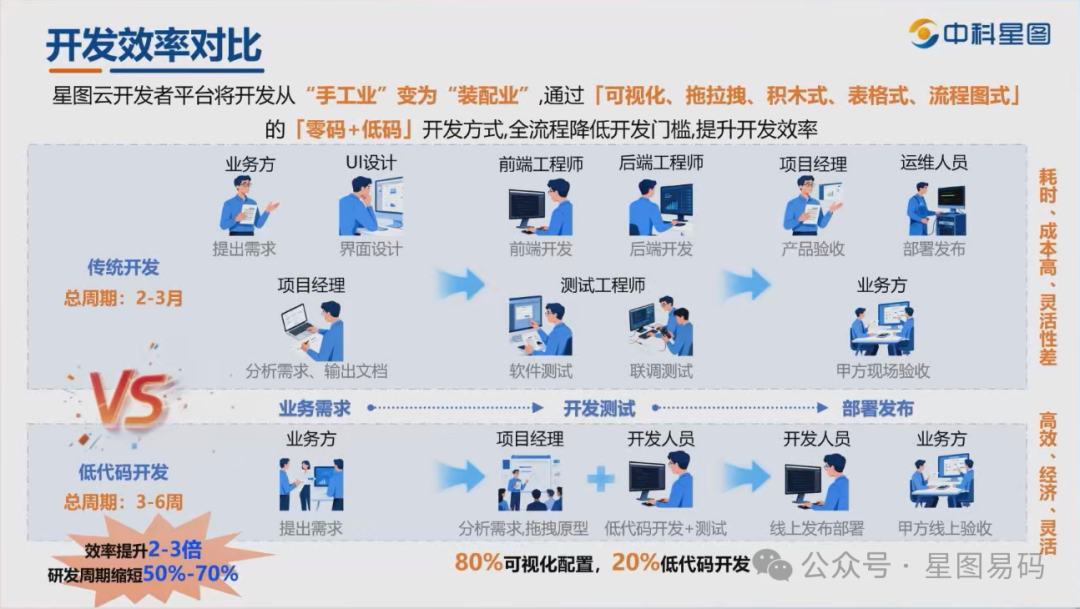 开发效率对比

中科星图

星图云开发者平台将开发从“手工业”变为“装配业”,通过「可视化、拖拉拽、积木式、表格式、流程图式」的「零码+低码」开发方式,全流程降低开发门槛,提升开发效率

传统开发
总周期：2-3月

业务方
提出需求

UI设计
界面设计

项目经理
分析需求、输出文档

前端工程师
前端开发

后端工程师
后端开发

测试工程师
软件测试

联调测试

项目经理
产品验收

运维人员
部署发布

业务方
甲方现场验收

耗时、成本高、灵活性差

VS

业务需求 开发测试 部署发布

低代码开发
总周期：3-6周

业务方
提出需求

项目经理
分析需求,拖拽原型

开发人员
低代码开发+测试

开发人员
线上发布部署

业务方
甲方线上验收

高效、经济、灵活

效率提升2-3倍
研发周期缩短50%-70%

80%可视化配置，20%低代码开发

公众号 · 星图易码