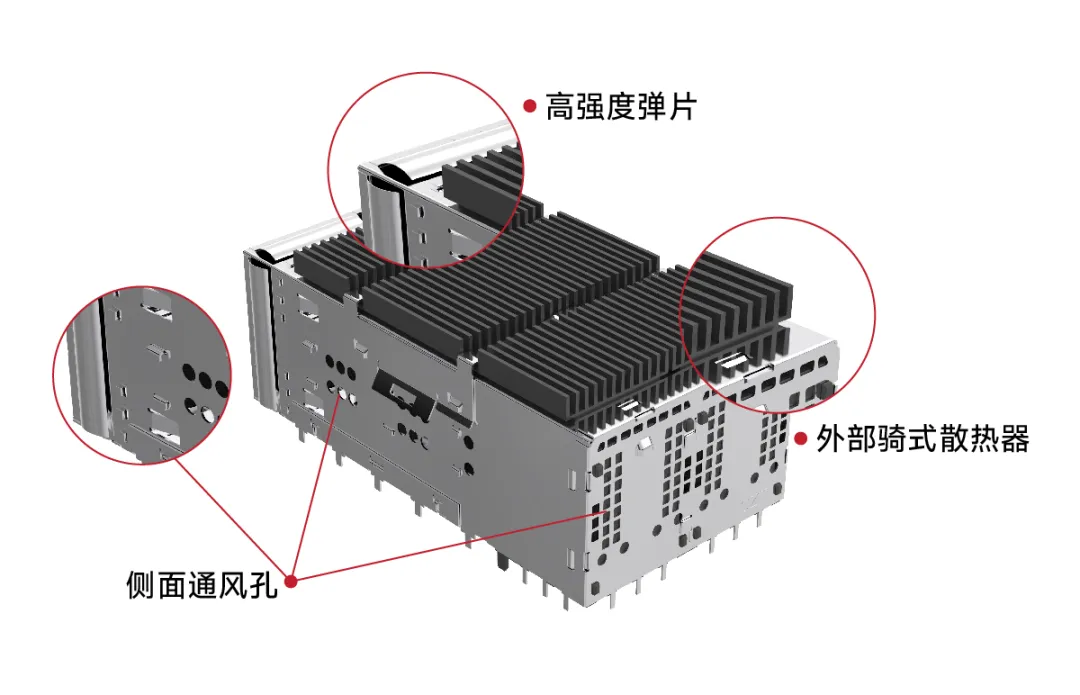 高强度弹片

外部骑式散热器

侧面通风孔