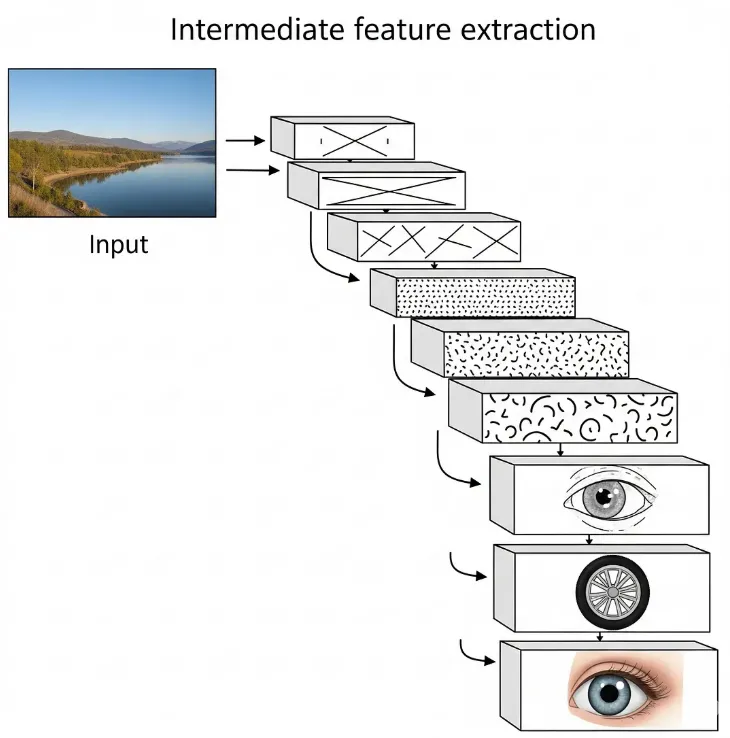 Intermediate feature extraction

Input