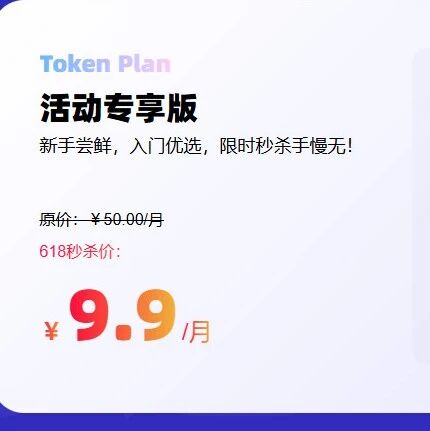 Token Plan

活动专享版

新手尝鲜，入门优选，限时秒杀手慢无!

原价：￥50.00/月

618秒杀价：

¥ 9.9 /月